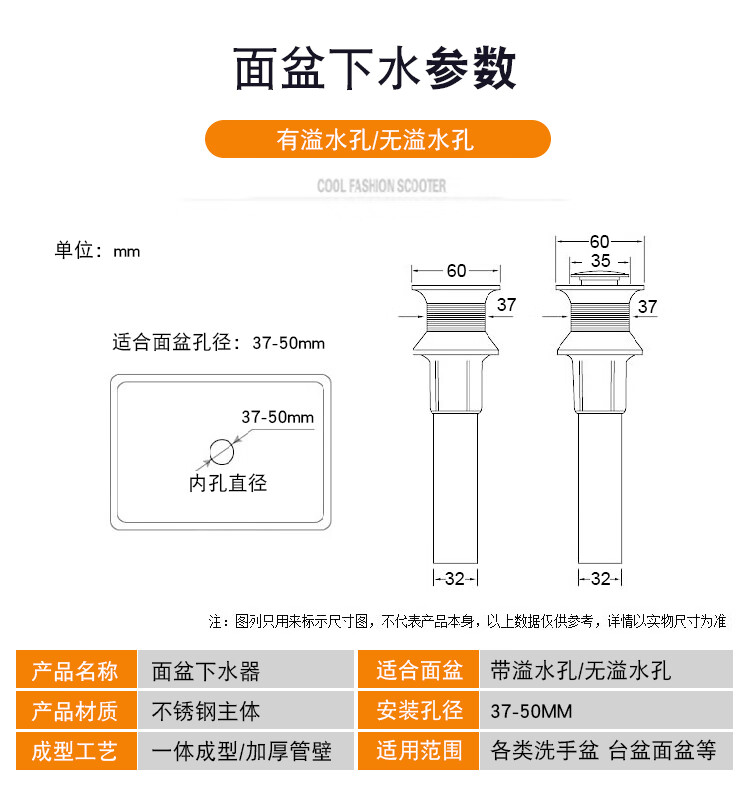 面盆下水参数

有溢水孔/无溢水孔

COOL FASHION SCOOTER

单位：mm

适合面盆孔径：37-50mm

37-50mm

内孔直径

60

37

32

60

35

37

32

注：图列只用来标示尺寸图，不代表产品本身，以上数据仅供参考，详情以实物尺寸为准

| 产品名称 | 面盆下水器 | 适合面盆 | 带溢水孔/无溢水孔 |
|---|---|---|---|
| 产品材质 | 不锈钢主体 | 安装孔径 | 37-50MM |
| 成型工艺 | 一体成型/加厚管壁 | 适用范围 | 各类洗手盆 台盆面盆等 |