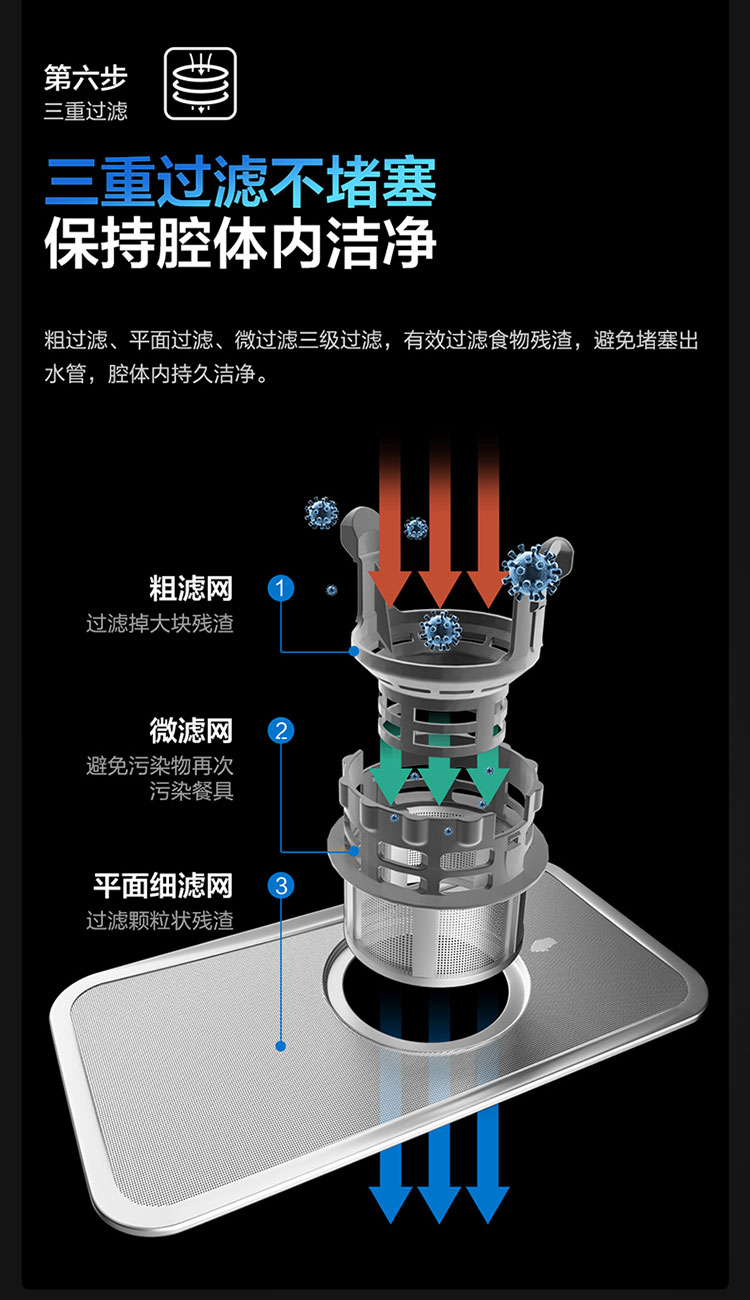 第六步
三重过滤

三重过滤不堵塞
保持腔体内洁净

粗过滤、平面过滤、微过滤三级过滤，有效过滤食物残渣，避免堵塞出水管，腔体内持久洁净。

粗滤网
1
过滤掉大块残渣

微滤网
2
避免污染物再次污染餐具

平面细滤网
3
过滤颗粒状残渣