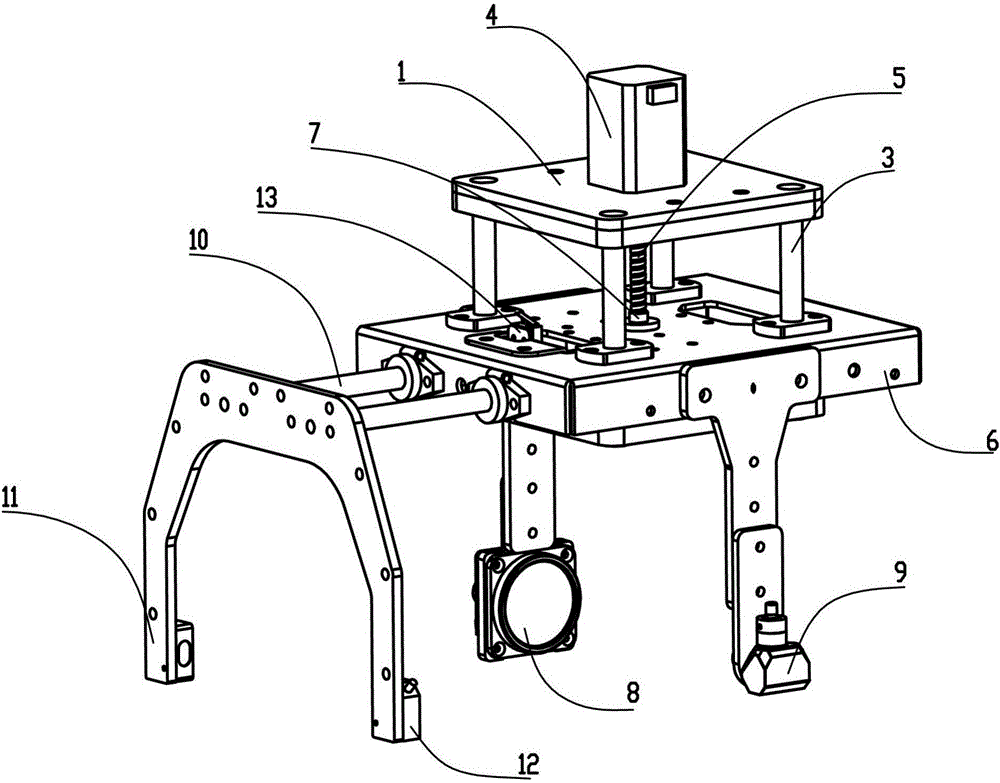 4
1
5
7
3
13
10
6
11
9
8
12