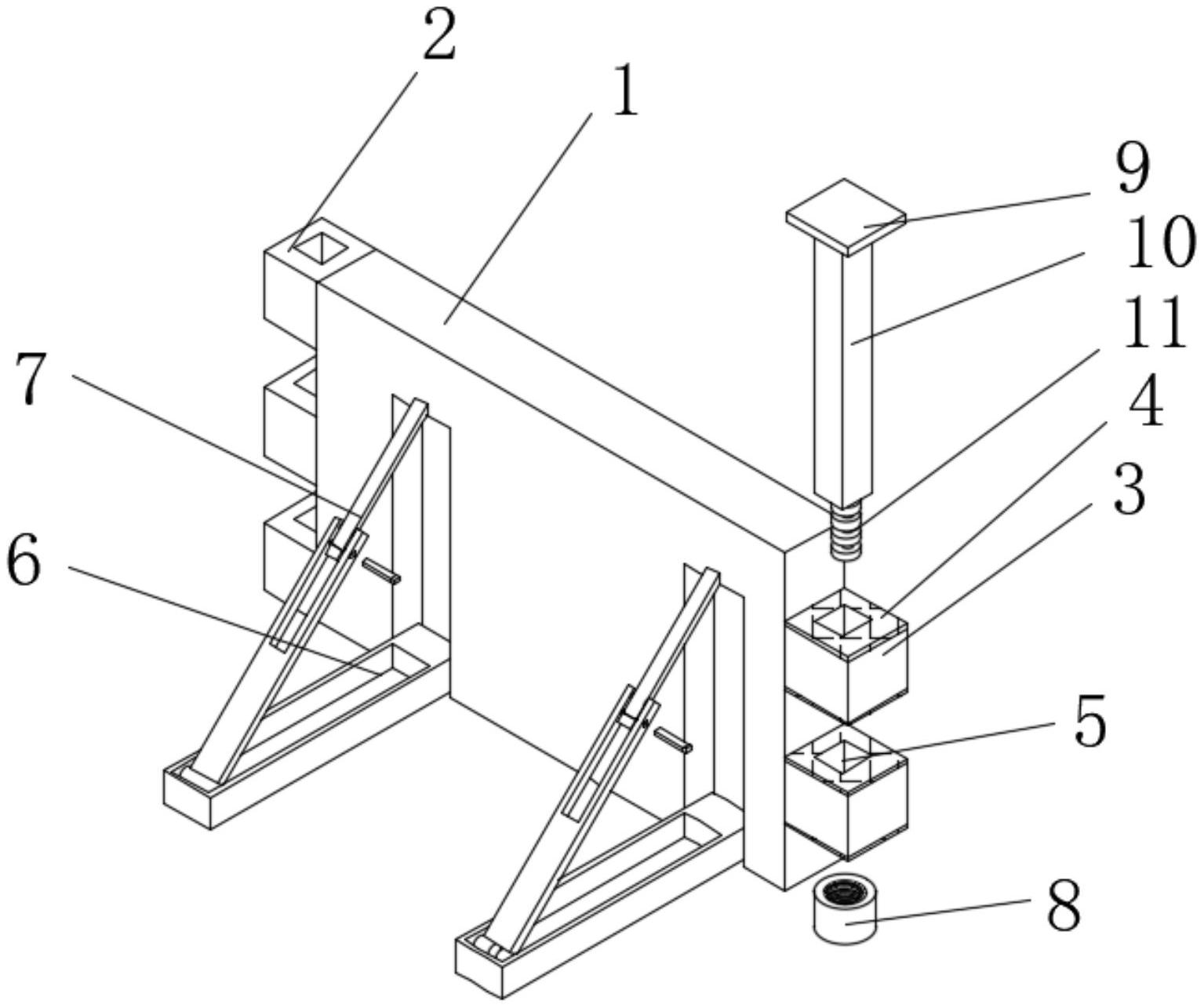 2
1
9
10
11
7
4
3
6
5
8