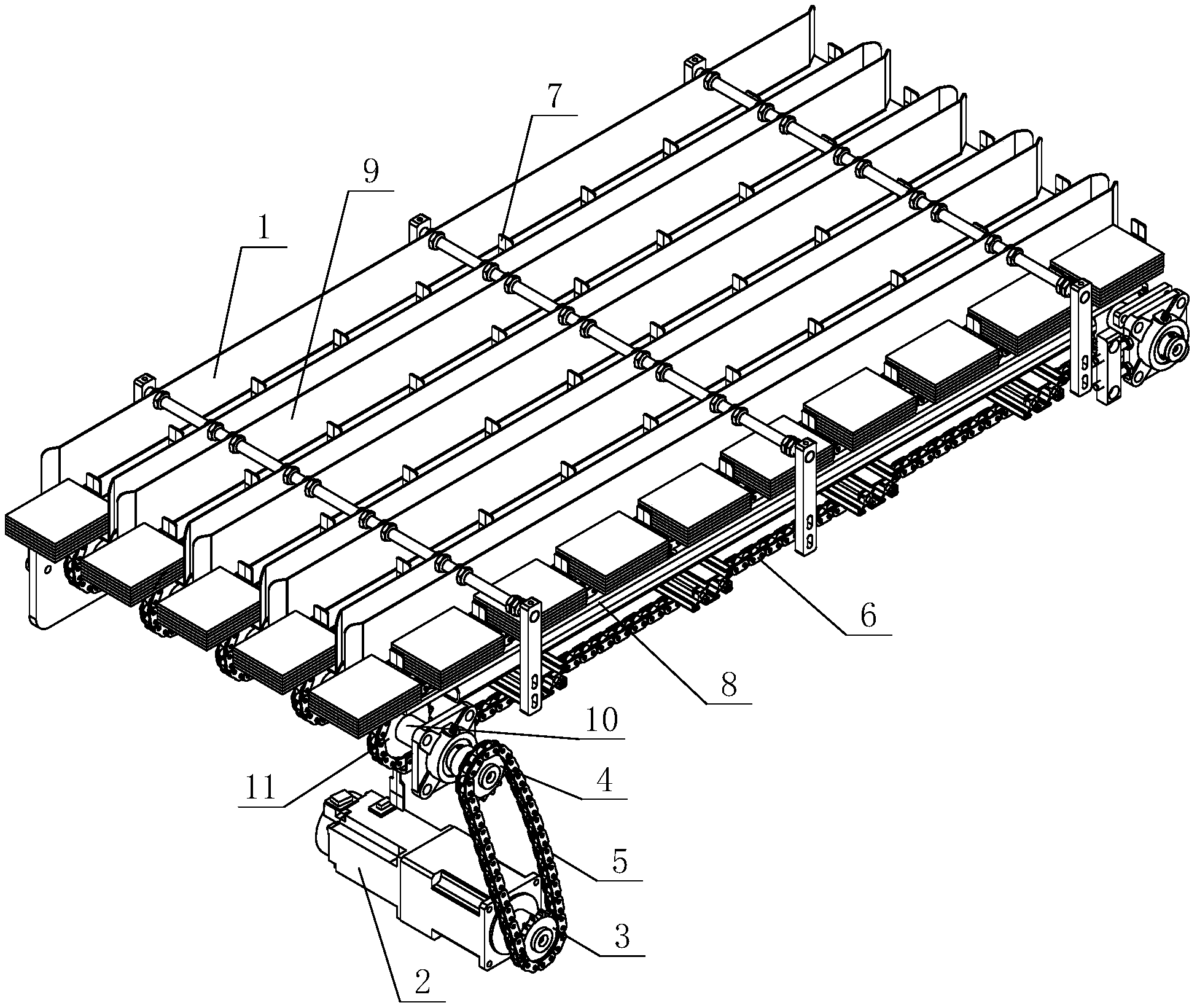 7
9
1
6
8
10
11
4
5
3
2