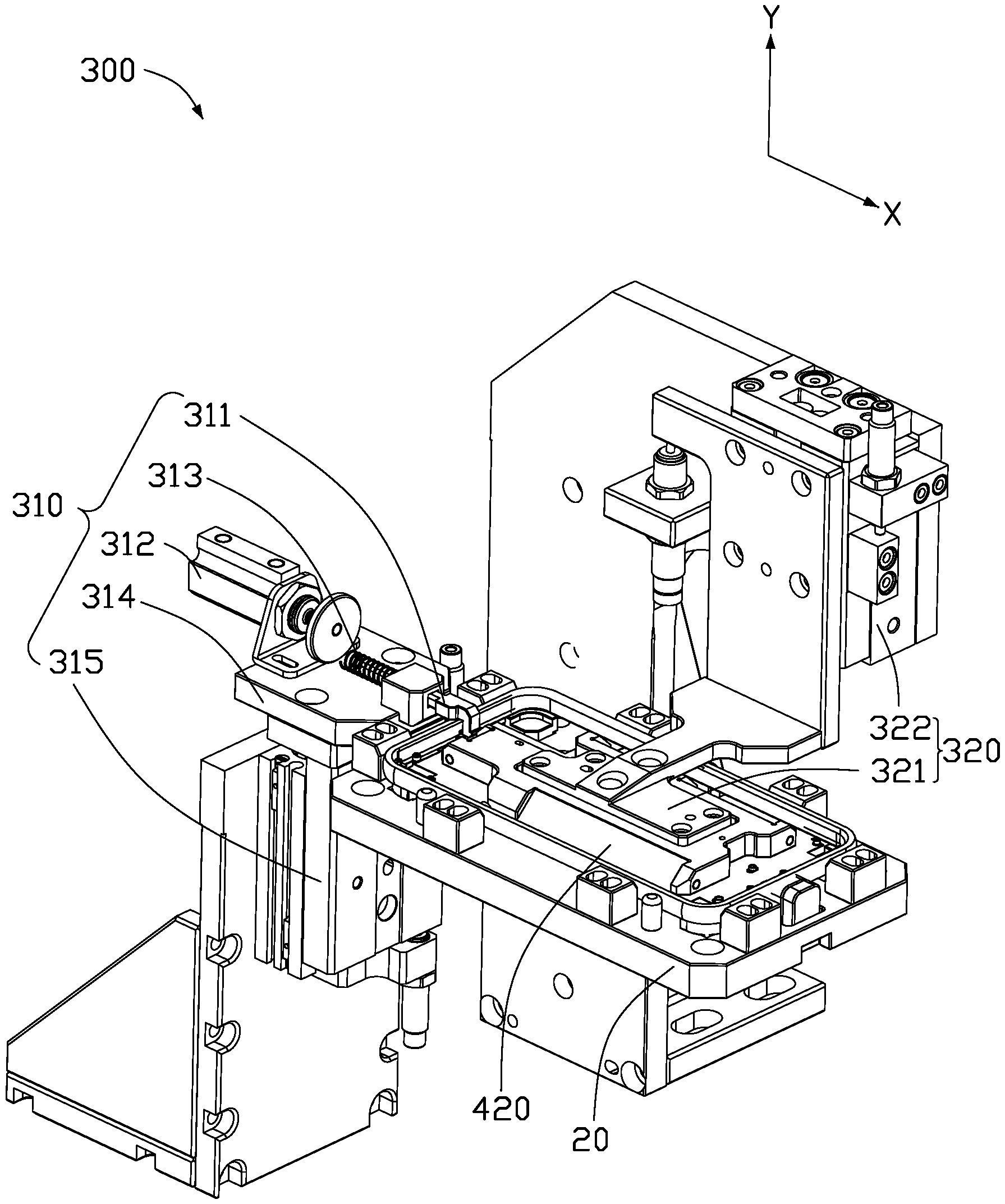 300

Y

X

311
313
310
312
314
315

322
320
321

420
20