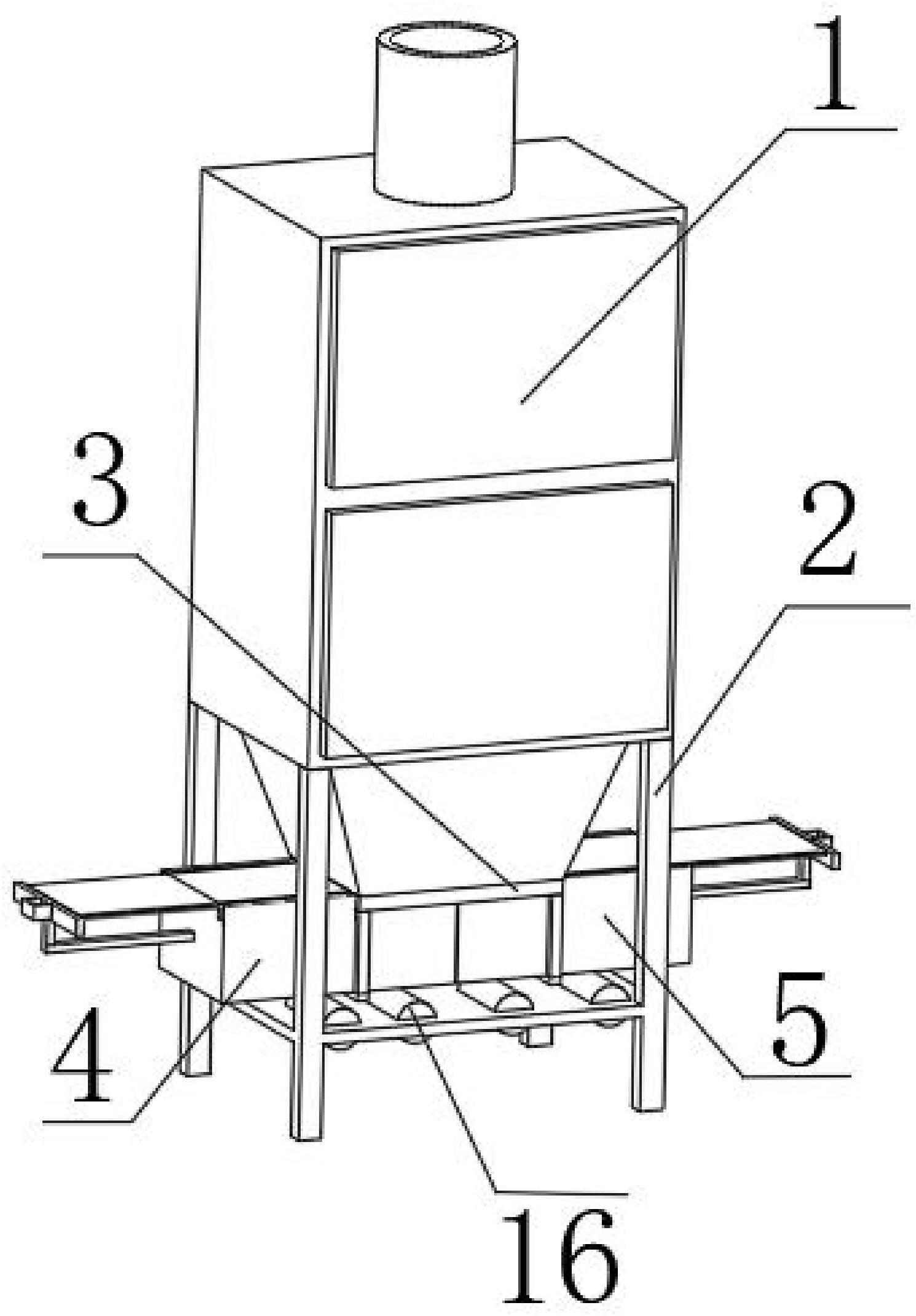 1
3
2
4
5
16