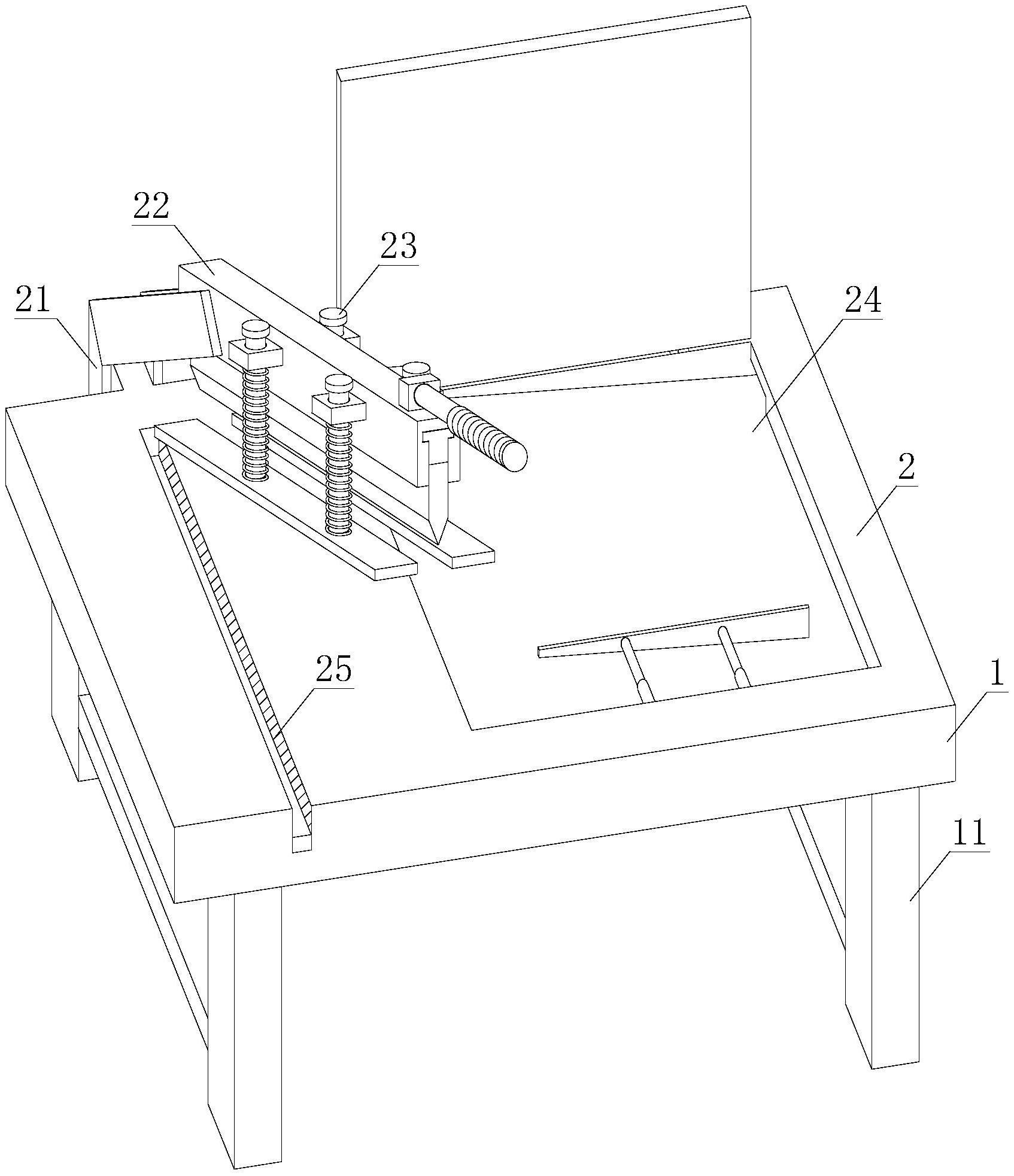 22
23
21
24
2
25
1
11