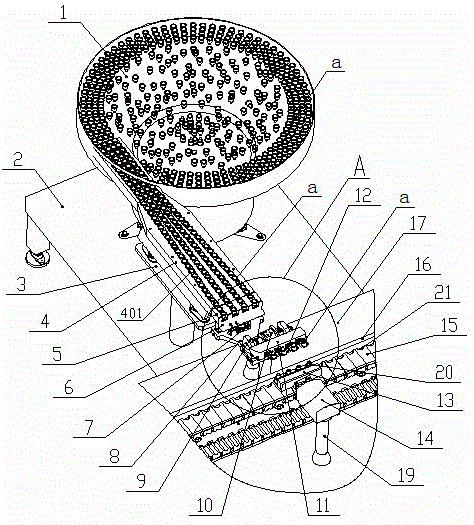 1
a
2
A
a
12
a
17
16
21
15
3
4
401
5
6
7
8
9
10
11
20
13
14
19