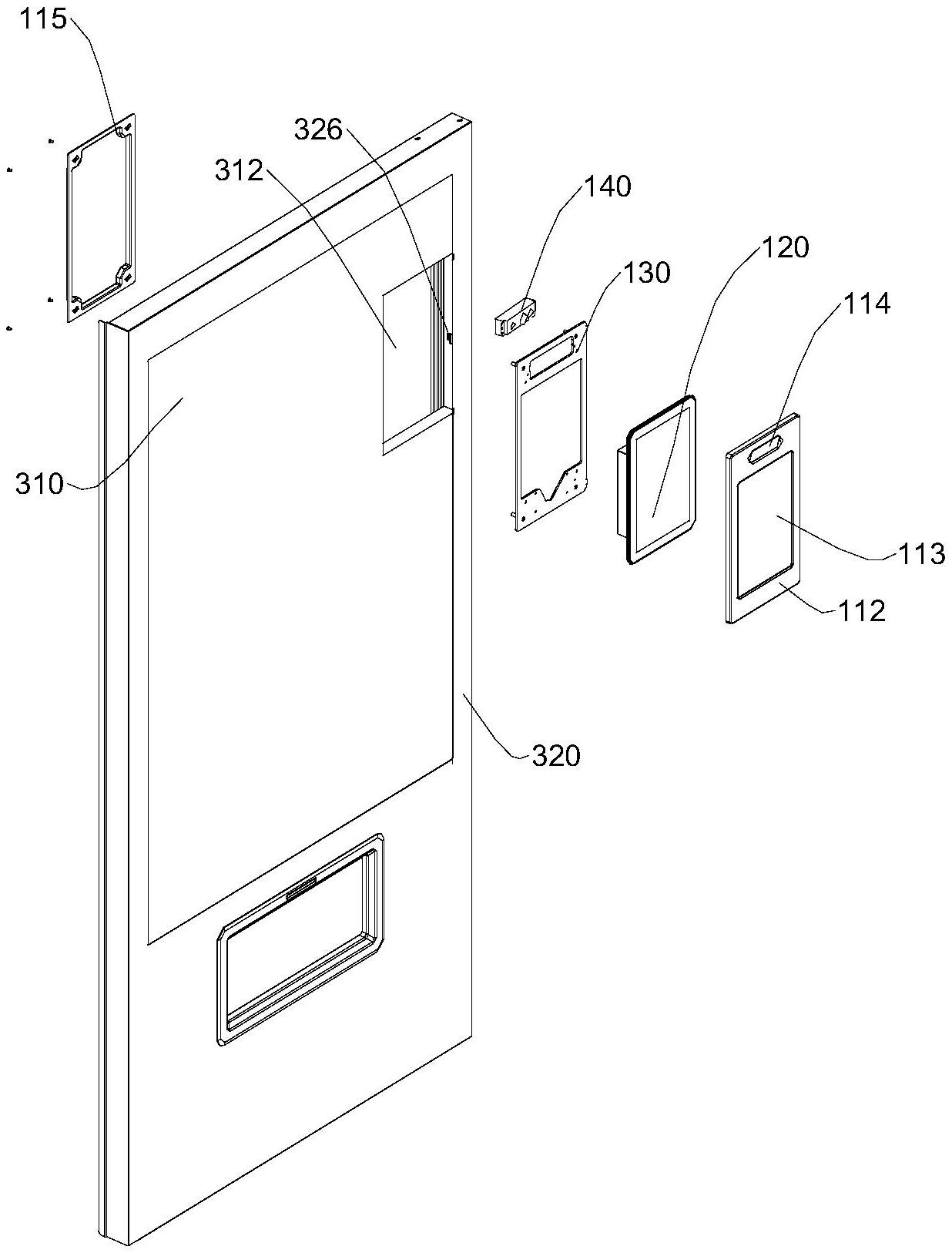 115
326
312
140
120
130
114
310
113
112
320