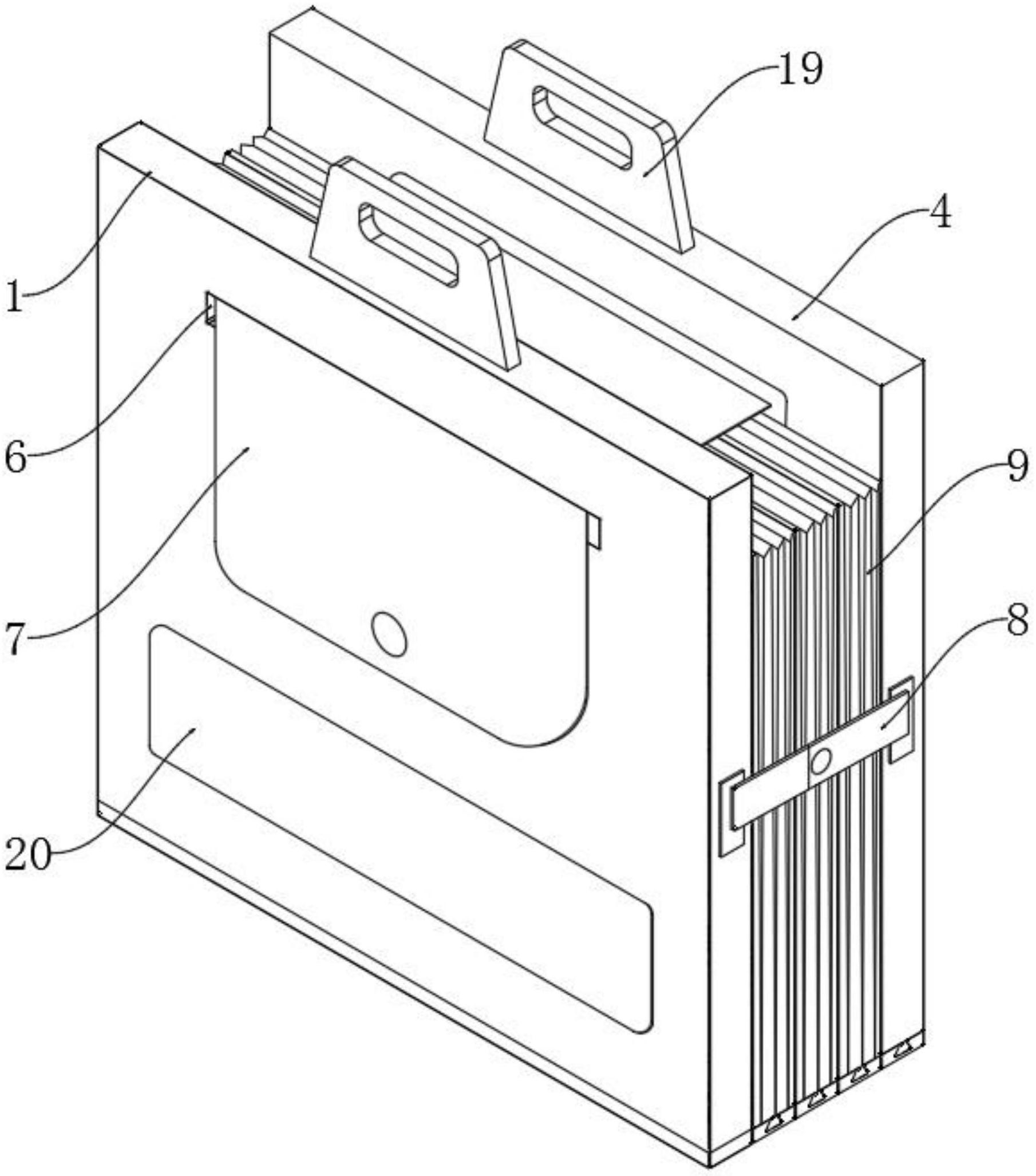 19
4
1
6
9
7
8
20