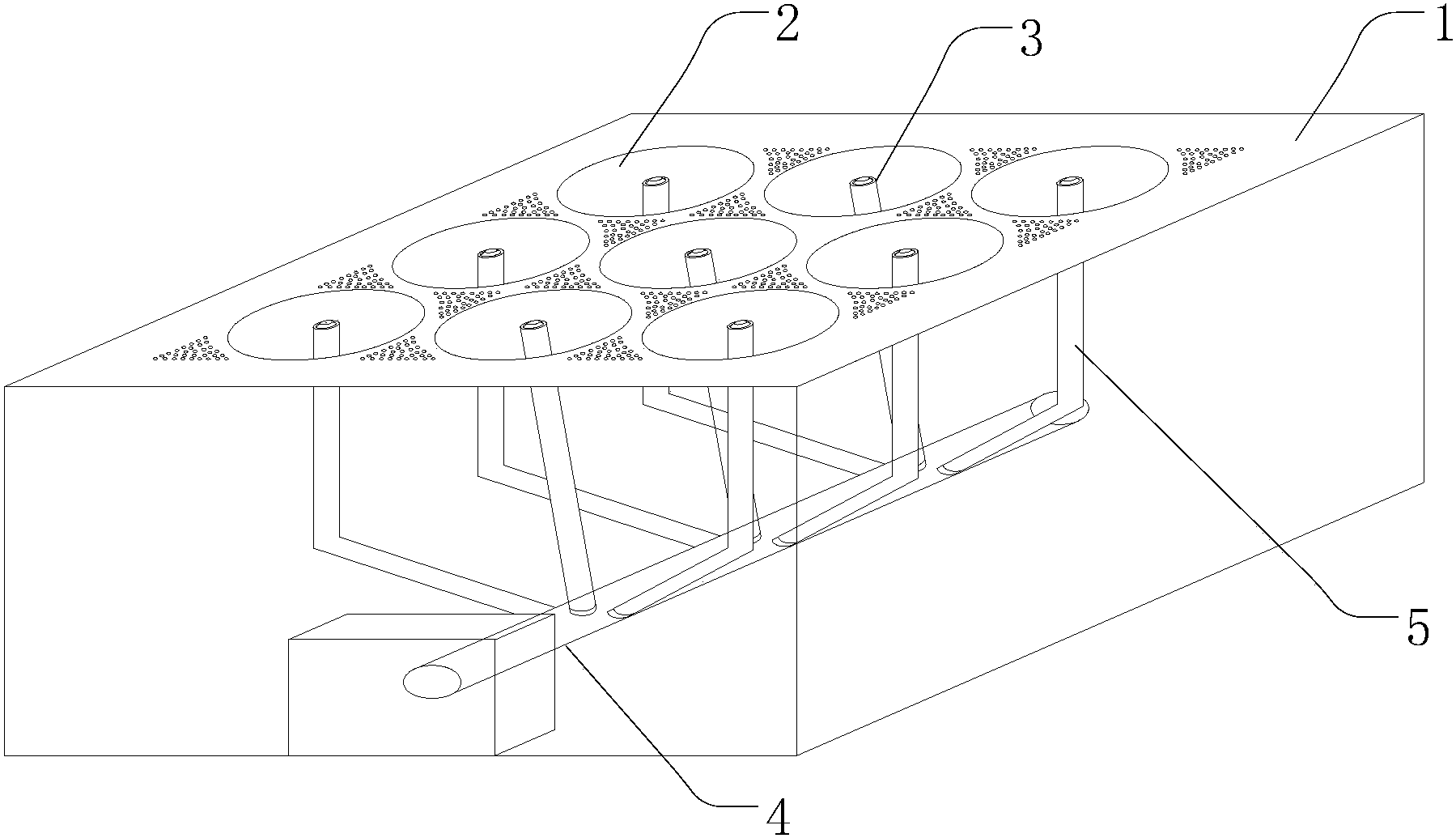 2
3
1
5
4