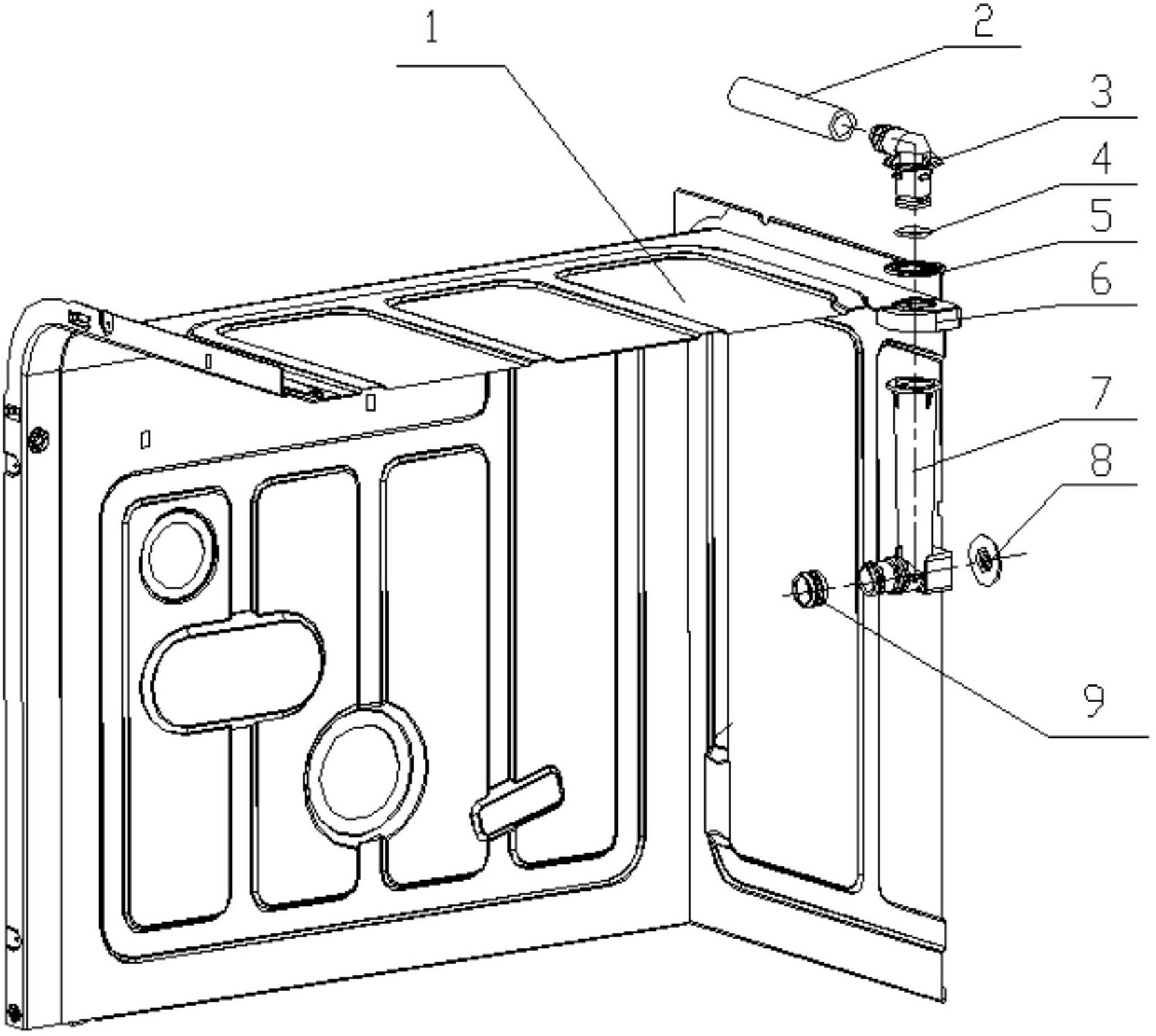 1
2
3
4
5
6
7
8
9