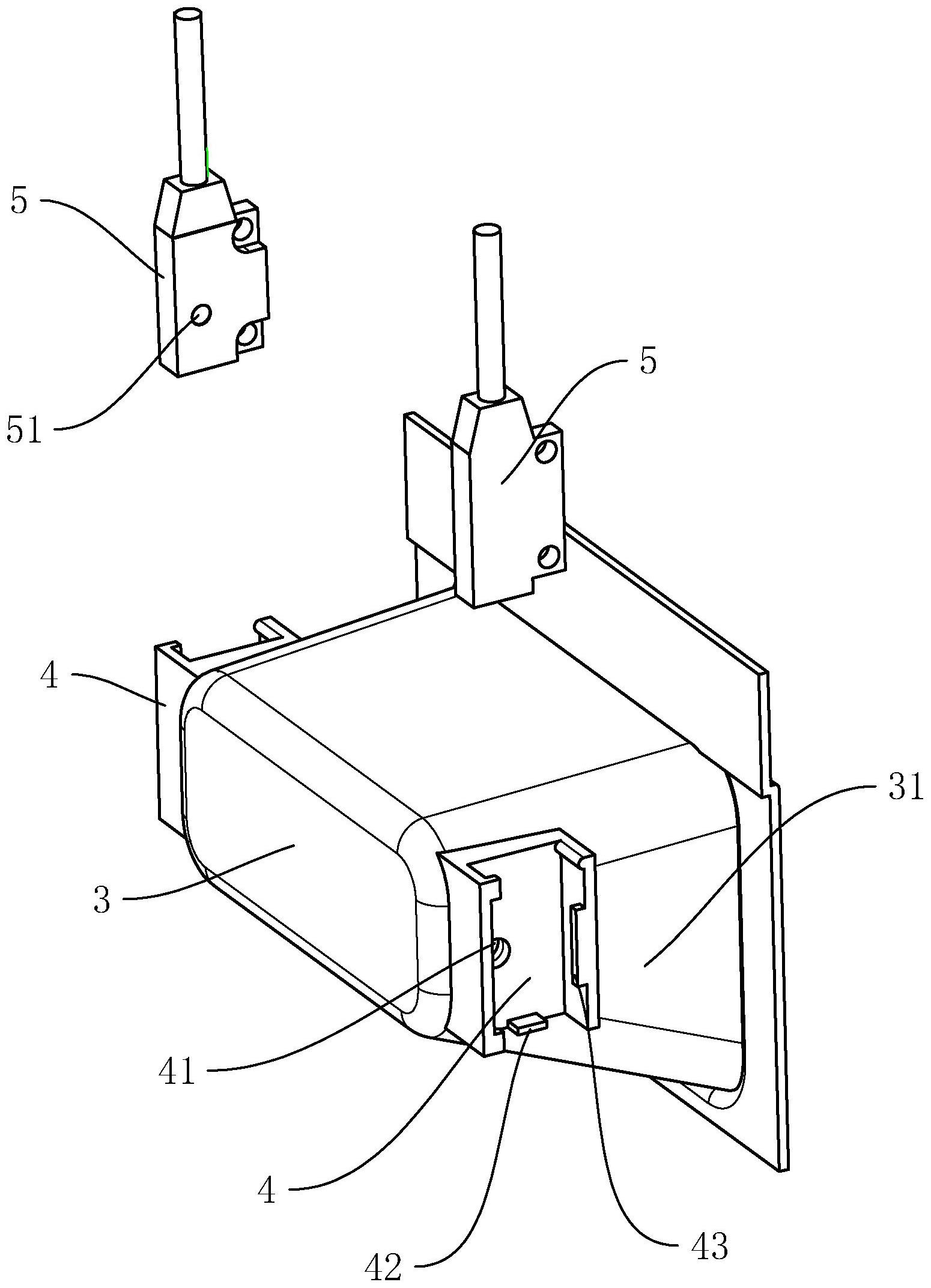 5
51
5
4
31
3
41
4
42
43