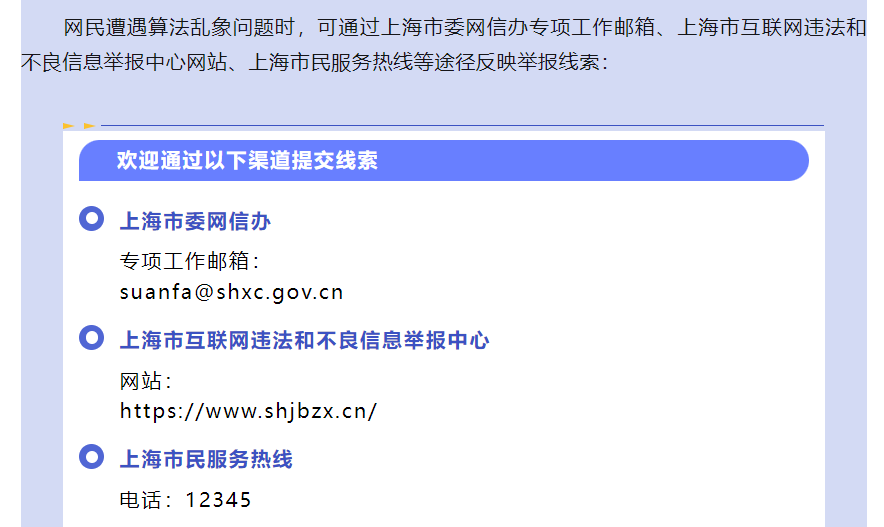 网民遭遇算法乱象问题时，可通过上海市委网信办专项工作邮箱、上海市互联网违法和不良信息举报中心网站、上海市民服务热线等途径反映举报线索：

欢迎通过以下渠道提交线索

上海市委网信办

专项工作邮箱：
suanfa@shxc.gov.cn

上海市互联网违法和不良信息举报中心

网站：
https://www.shjbzx.cn/

上海市民服务热线

电话：12345