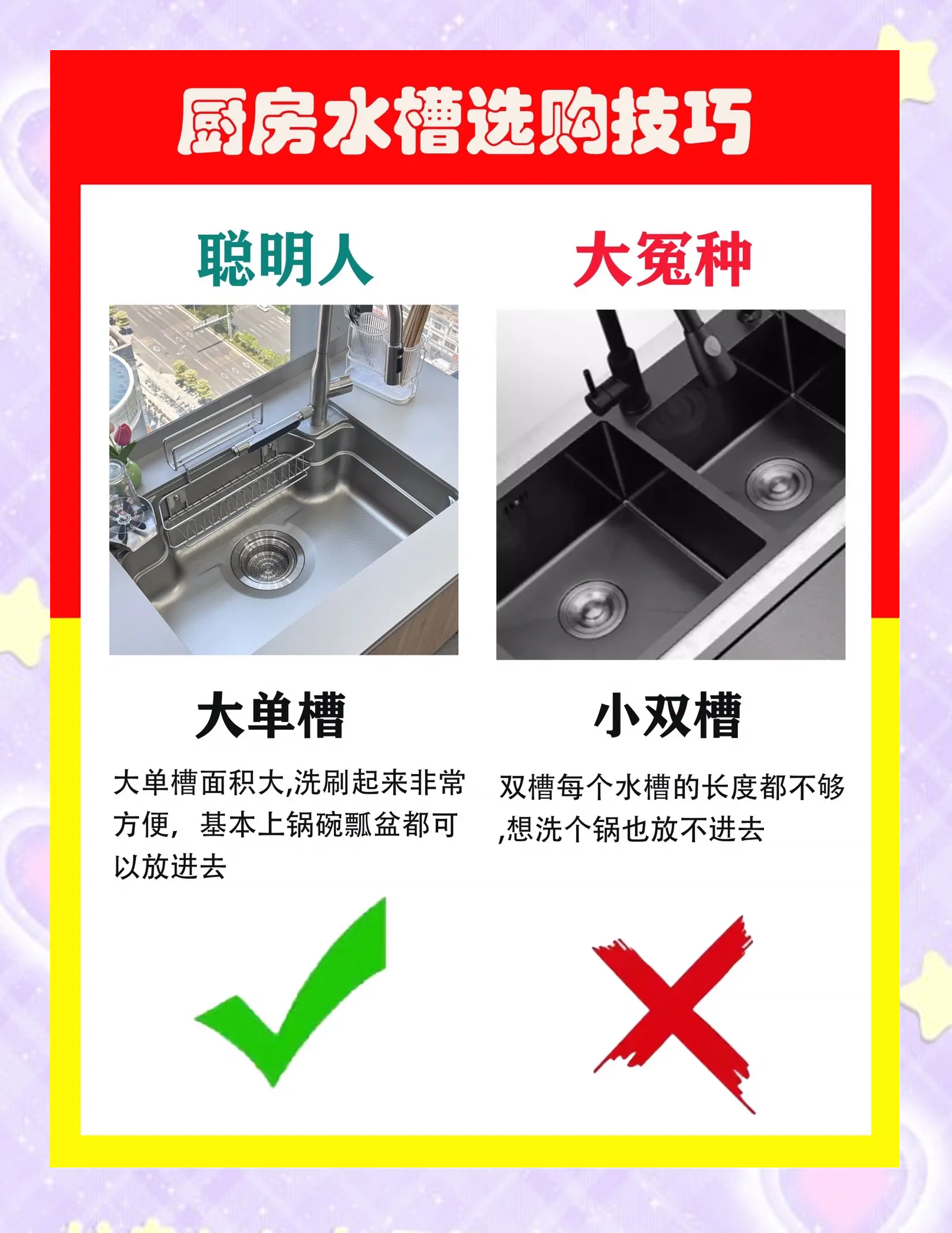 厨房水槽选购技巧

聪明人

大单槽

大单槽面积大,洗刷起来非常方便，基本上锅碗瓢盆都可以放进去

大冤种

小双槽

双槽每个水槽的长度都不够,想洗个锅也放不进去